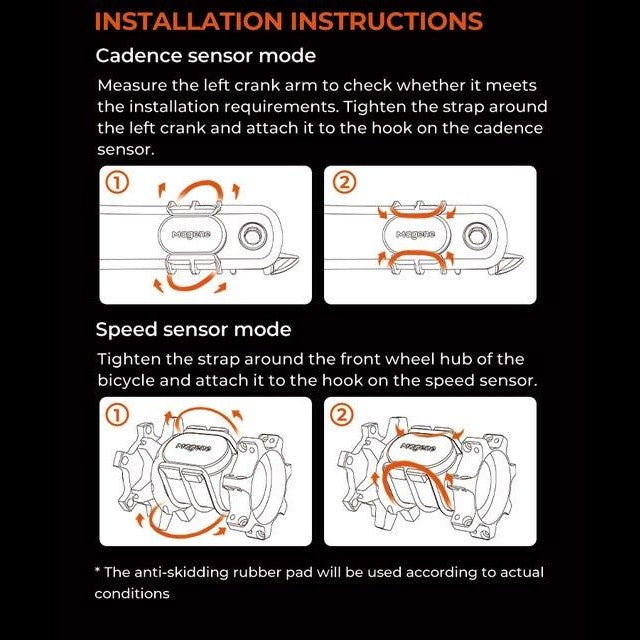 INSTALLATION INSTRUCTIONS

Cadence sensor mode

Measure the left crank arm to check whether it meets the installation requirements. Tighten the strap around the left crank and attach it to the hook on the cadence sensor.

①

Magene

②

Magene

Speed sensor mode

Tighten the strap around the front wheel hub of the bicycle and attach it to the hook on the speed sensor.

①

Magene

②

Magene

* The anti-skidding rubber pad will be used according to actual conditions