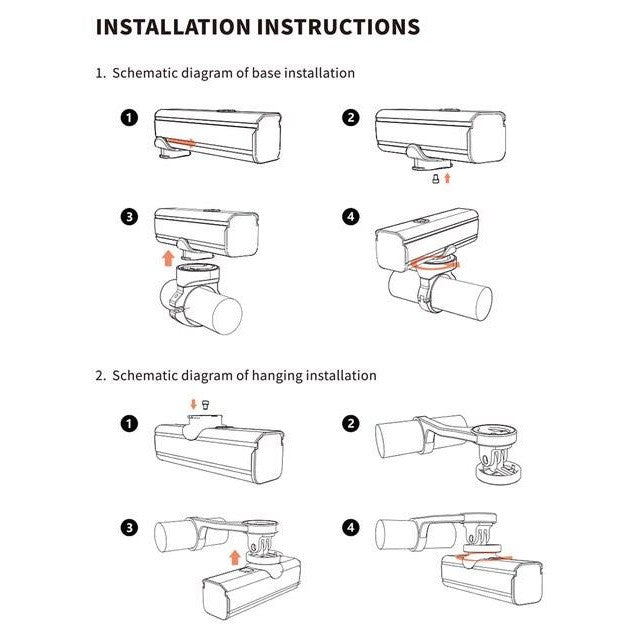 INSTALLATION INSTRUCTIONS

1. Schematic diagram of base installation

1

2

3

4

2. Schematic diagram of hanging installation

1

2

3

4