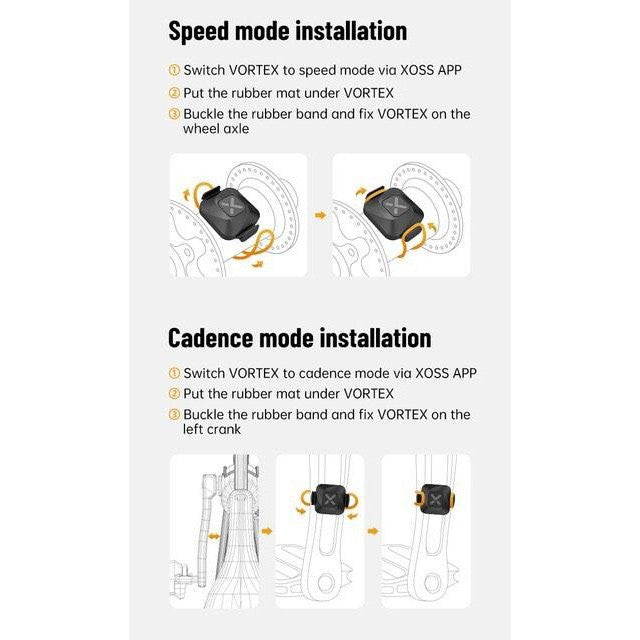 Speed mode installation

① Switch VORTEX to speed mode via XOSS APP
② Put the rubber mat under VORTEX
③ Buckle the rubber band and fix VORTEX on the wheel axle

Cadence mode installation

① Switch VORTEX to cadence mode via XOSS APP
② Put the rubber mat under VORTEX
③ Buckle the rubber band and fix VORTEX on the left crank